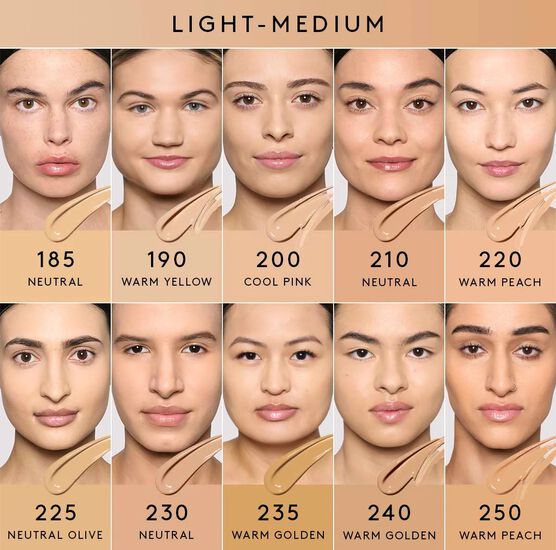 LIGHT-MEDIUM

185
NEUTRAL

190
WARM YELLOW

200
COOL PINK

210
NEUTRAL

220
WARM PEACH

225
NEUTRAL OLIVE

230
NEUTRAL

235
WARM GOLDEN

240
WARM GOLDEN

250
WARM PEACH